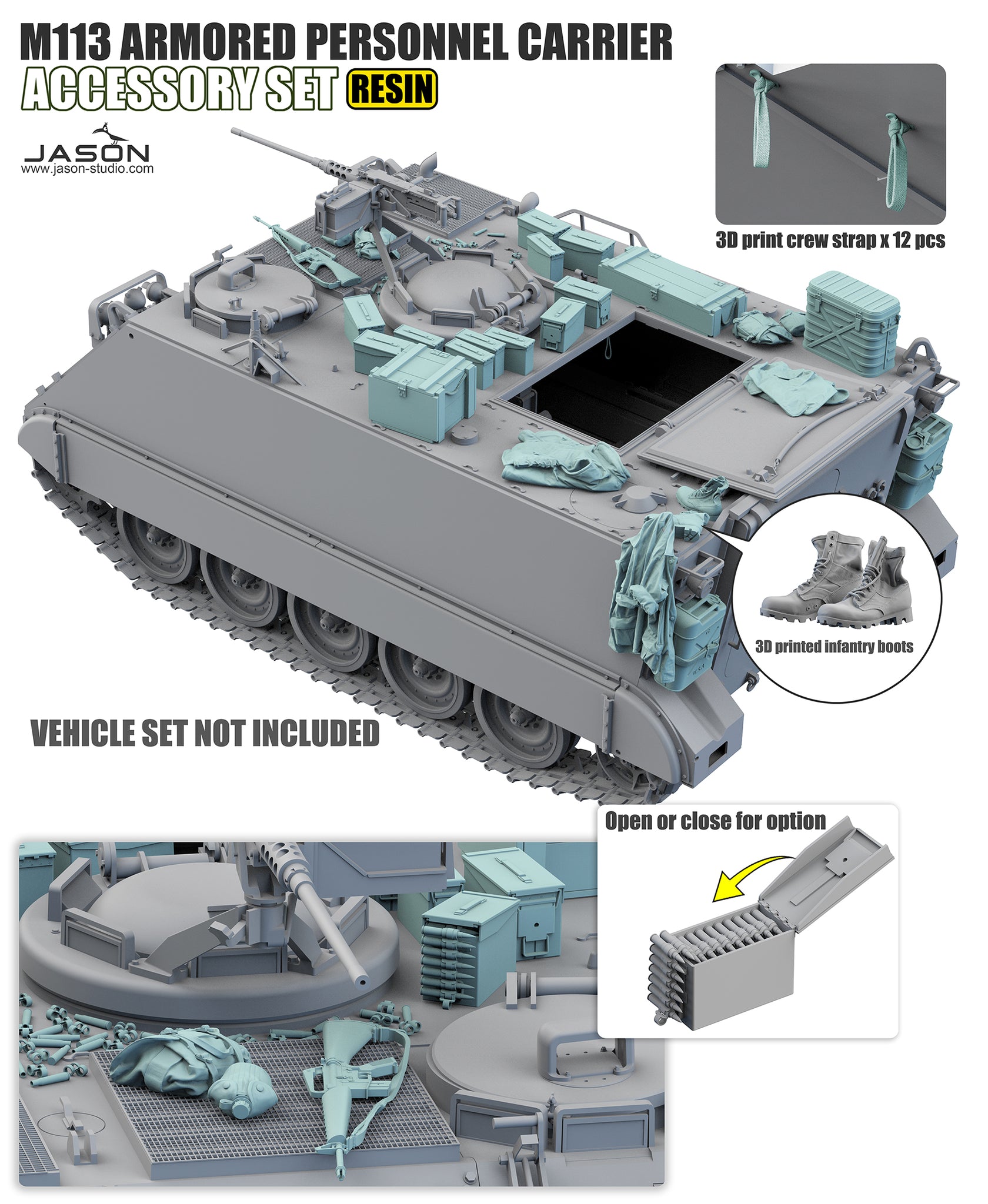 M113 ARMORED PERSONNEL CARRIER
ACCESSORY SET RESIN

JASON
www.jason-studio.com

3D print crew strap x 12 pcs

3D printed infantry boots

VEHICLE SET NOT INCLUDED

Open or close for option