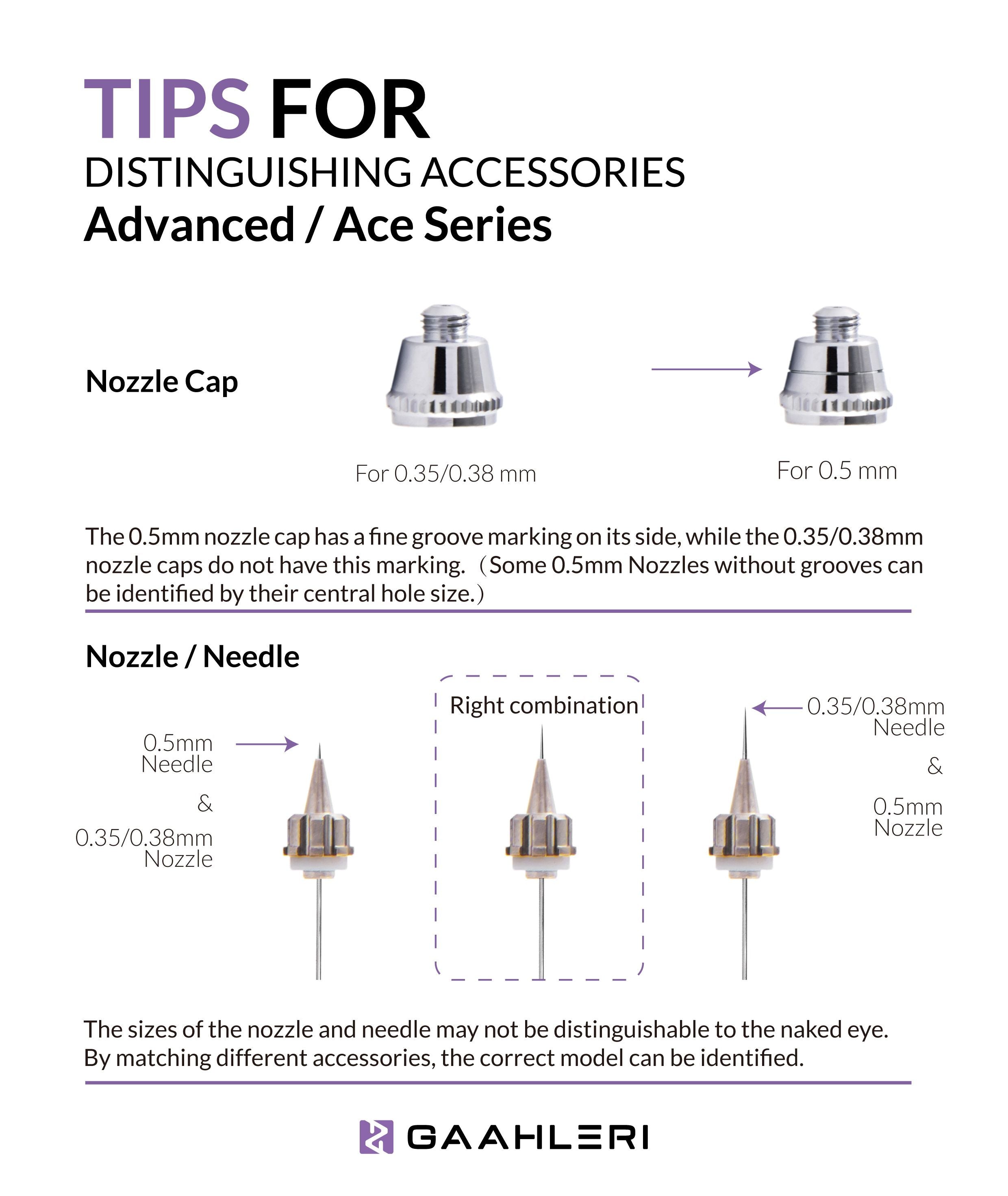 TIPS FOR
DISTINGUISHING ACCESSORIES
Advanced / Ace Series

Nozzle Cap

For 0.35/0.38 mm

For 0.5 mm

The 0.5mm nozzle cap has a fine groove marking on its side, while the 0.35/0.38mm nozzle caps do not have this marking. (Some 0.5mm Nozzles without grooves can be identified by their central hole size.)

Nozzle / Needle

0.5mm Needle
&
0.35/0.38mm Nozzle

Right combination

0.35/0.38mm Needle
&
0.5mm Nozzle

The sizes of the nozzle and needle may not be distinguishable to the naked eye. By matching different accessories, the correct model can be identified.

GAAHLERI