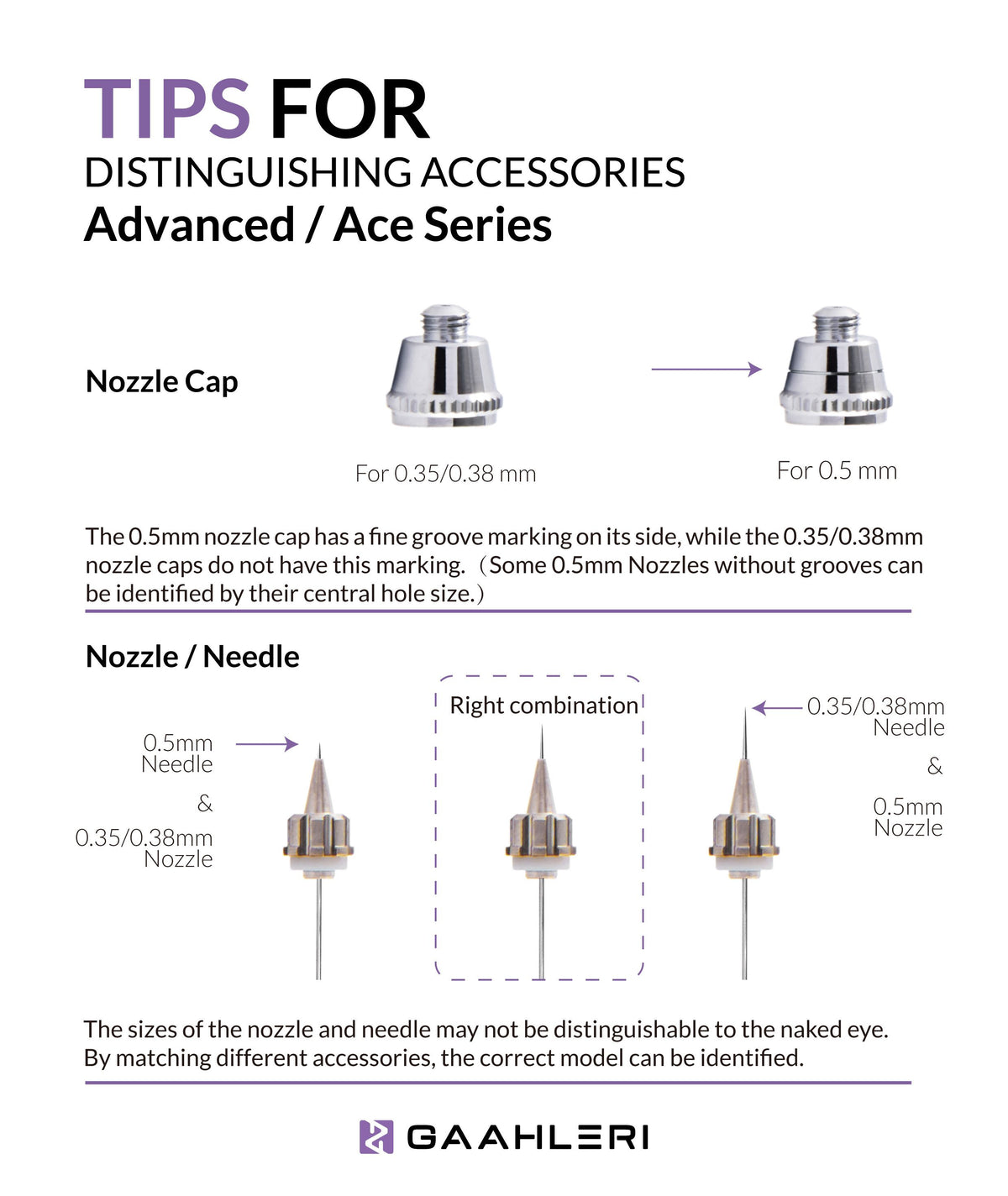 TIPS FOR
DISTINGUISHING ACCESSORIES
Advanced / Ace Series

Nozzle Cap

For 0.35/0.38 mm

For 0.5 mm

The 0.5mm nozzle cap has a fine groove marking on its side, while the 0.35/0.38mm nozzle caps do not have this marking.（Some 0.5mm Nozzles without grooves can be identified by their central hole size.）

Nozzle / Needle

0.5mm Needle
&
0.35/0.38mm Nozzle

Right combination

0.35/0.38mm Needle
&
0.5mm Nozzle

The sizes of the nozzle and needle may not be distinguishable to the naked eye. By matching different accessories, the correct model can be identified.

GAAHLERI