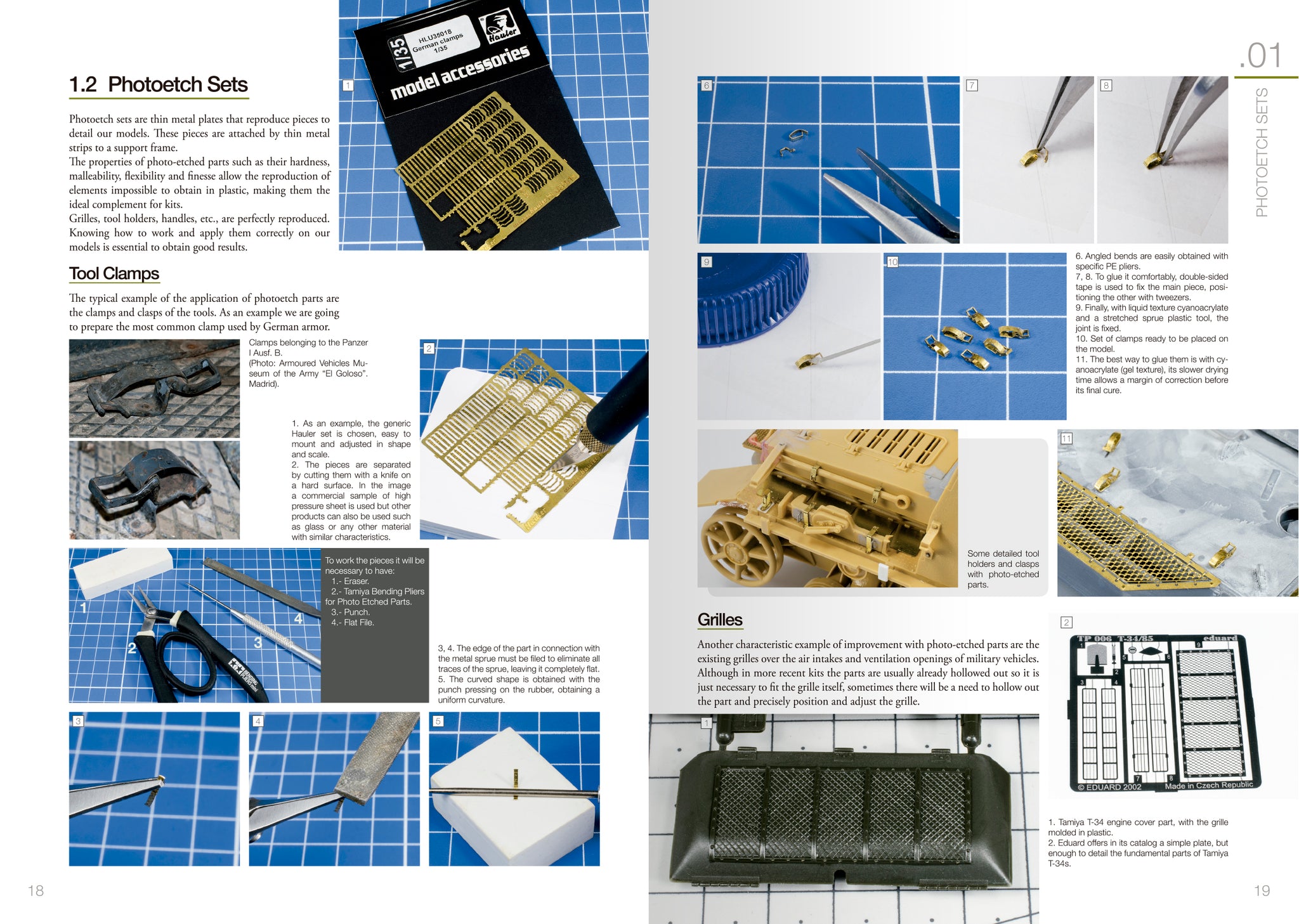 1.2 Photoetch Sets

Photoetch sets are thin metal plates that reproduce pieces to detail our models. These pieces are attached by thin metal strips to a support frame.
The properties of photo-etched parts such as their hardness, malleability, flexibility and finesse allow the reproduction of elements impossible to obtain in plastic, making them the ideal complement for kits.
Grilles, tool holders, handles, etc., are perfectly reproduced. Knowing how to work and apply them correctly on our models is essential to obtain good results.

1

1/35 HLU35018 German clamps 1/35 Hauler model accessories

Tool Clamps

The typical example of the application of photoetch parts are the clamps and clasps of the tools. As an example we are going to prepare the most common clamp used by German armor.

Clamps belonging to the Panzer I Ausf. B. (Photo: Armoured Vehicles Museum of the Army "El Goloso". Madrid).

1. As an example, the generic Hauler set is chosen, easy to mount and adjusted in shape and scale.
2. The pieces are separated by cutting them with a knife on a hard surface. In the image a commercial sample of high pressure sheet is used but other products can also be used such as glass or any other material with similar characteristics.

2

1 2 3 4

To work the pieces it will be necessary to have:
1.- Eraser.
2.- Tamiya Bending Pliers for Photo Etched Parts.
3.- Punch.
4.- Flat File.

3, 4. The edge of the part in connection with the metal sprue must be filed to eliminate all traces of the sprue, leaving it completely flat.
5. The curved shape is obtained with the punch pressing on the rubber, obtaining a uniform curvature.

3 4 5

18

.01
PHOTOETCH SETS

6 7 8

9 10

6. Angled bends are easily obtained with specific PE pliers.
7, 8. To glue it comfortably, double-sided tape is used to fix the main piece, positioning the other with tweezers.
9. Finally, with liquid texture cyanoacrylate and a stretched sprue plastic tool, the joint is fixed.
10. Set of clamps ready to be placed on the model.
11. The best way to glue them is with cyanoacrylate (gel texture), its slower drying time allows a margin of correction before its final cure.

Some detailed tool holders and clasps with photo-etched parts.

11

Grilles

Another characteristic example of improvement with photo-etched parts are the existing grilles over the air intakes and ventilation openings of military vehicles. Although in more recent kits the parts are usually already hollowed out so it is just necessary to fit the grille itself, sometimes there will be a need to hollow out the part and precisely position and adjust the grille.

1

2

TP 006 T-34/85 eduard
© EDUARD 2002 Made in Czech Republic

1. Tamiya T-34 engine cover part, with the grille molded in plastic.
2. Eduard offers in its catalog a simple plate, but enough to detail the fundamental parts of Tamiya T-34s.

19