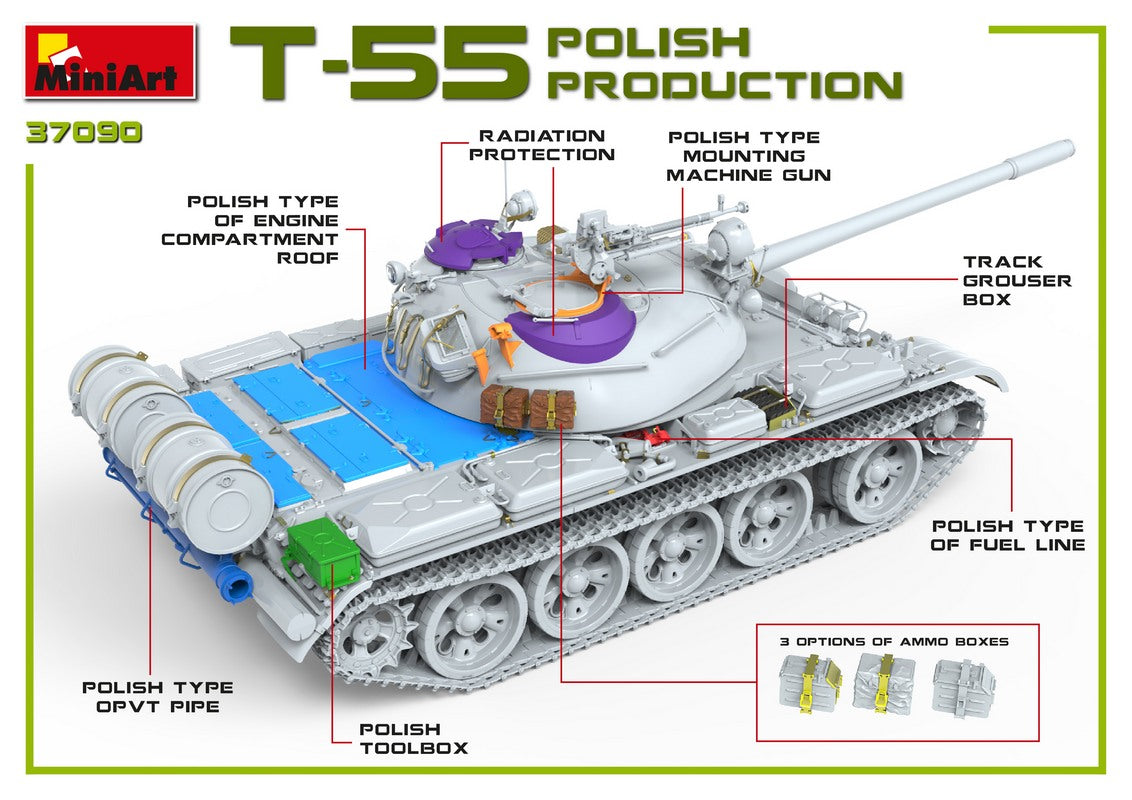 MiniArt

T-55 POLISH PRODUCTION

37090

RADIATION PROTECTION

POLISH TYPE MOUNTING MACHINE GUN

POLISH TYPE OF ENGINE COMPARTMENT ROOF

TRACK GROUSER BOX

POLISH TYPE OF FUEL LINE

3 OPTIONS OF AMMO BOXES

POLISH TYPE OPVT PIPE

POLISH TOOLBOX