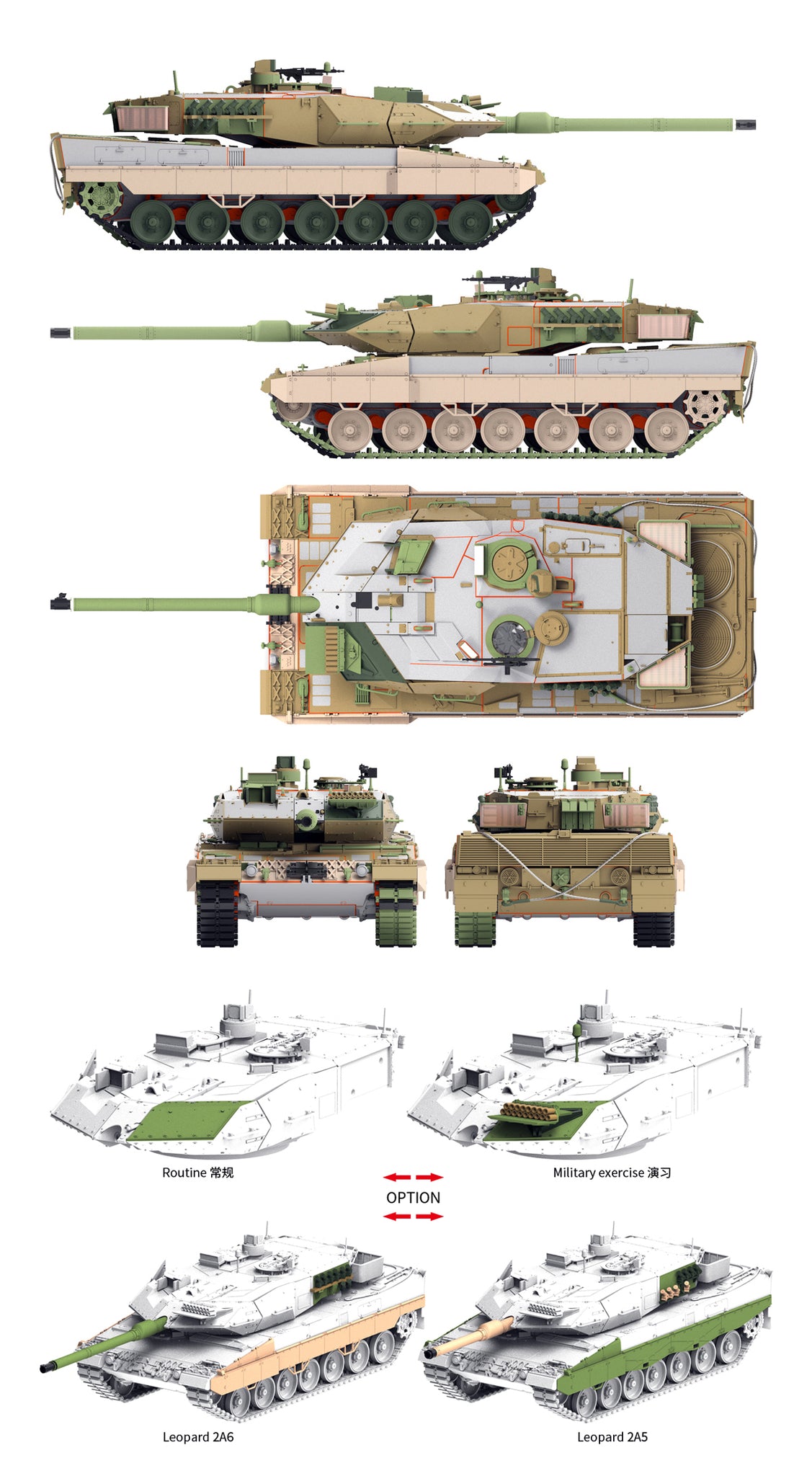 Routine 常规

Military exercise 演习

OPTION

Leopard 2A6

Leopard 2A5