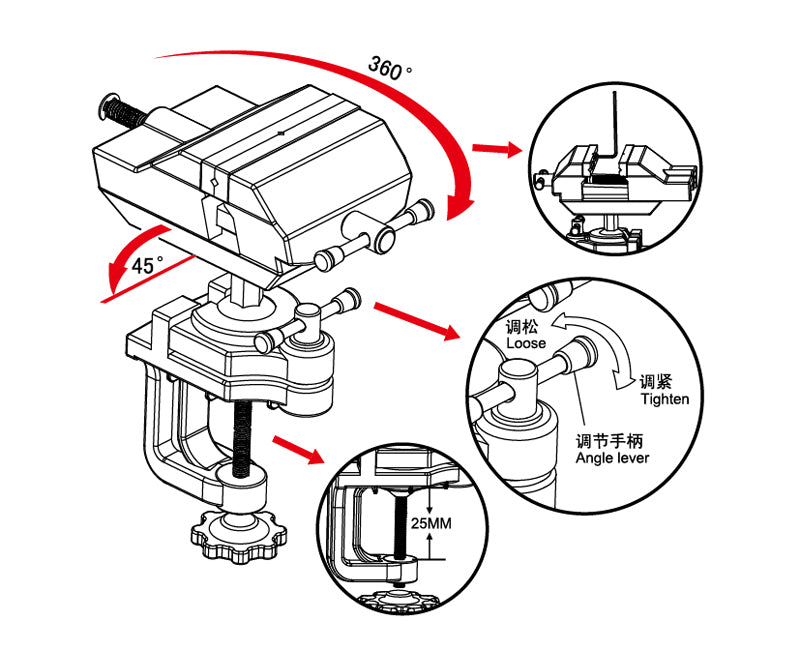 360°

45°

调松
Loose

调紧
Tighten

调节手柄
Angle lever

25MM