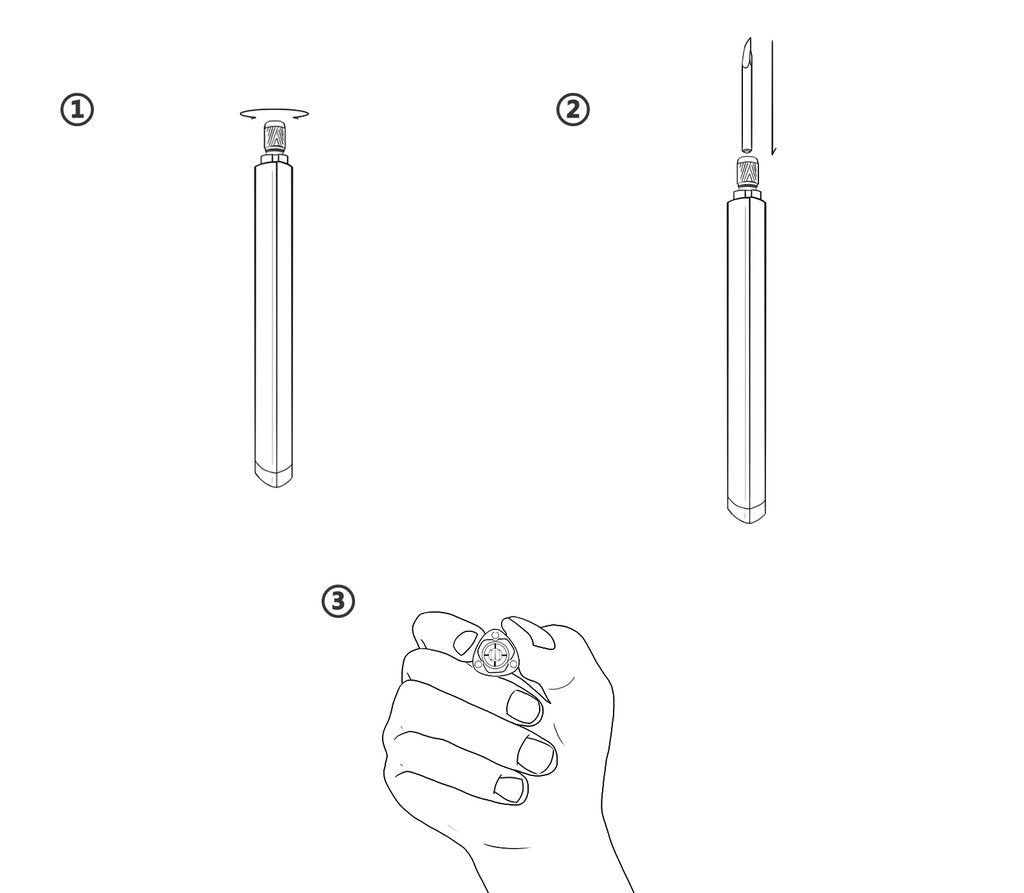 ①

②

③