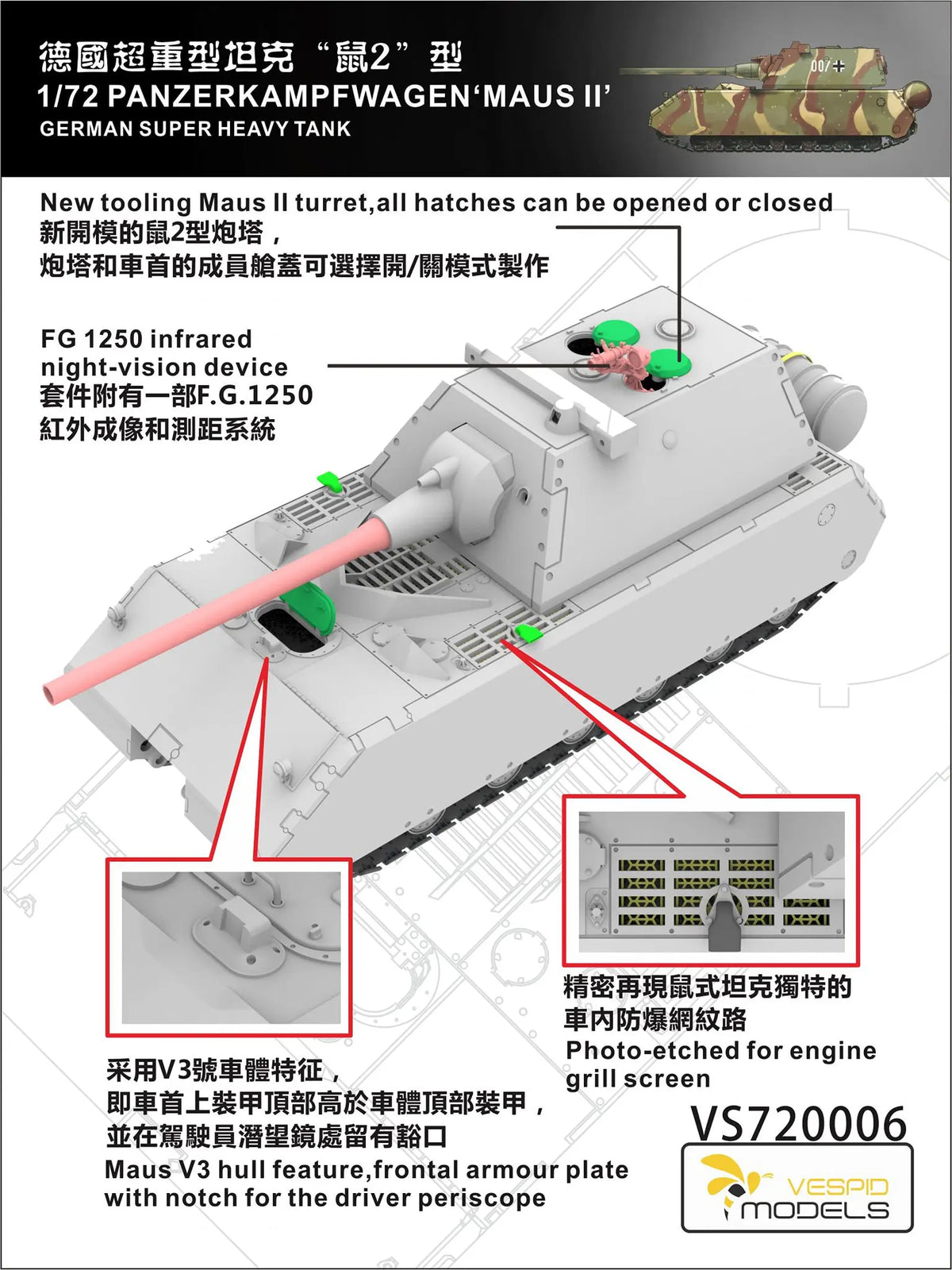 德國超重型坦克“鼠2”型
1/72 PANZERKAMPFWAGEN‘MAUS II’
GERMAN SUPER HEAVY TANK

007+

New tooling Maus II turret,all hatches can be opened or closed
新開模的鼠2型炮塔，
炮塔和車首的成員艙蓋可選擇開/關模式製作

FG 1250 infrared
night-vision device
套件附有一部F.G.1250
紅外成像和測距系統

精密再現鼠式坦克獨特的
車內防爆網紋路
Photo-etched for engine grill screen

采用V3號車體特征，
即車首上裝甲頂部高於車體頂部裝甲，
並在駕駛員潛望鏡處留有豁口
Maus V3 hull feature,frontal armour plate with notch for the driver periscope

VS720006

VESPID
MODELS